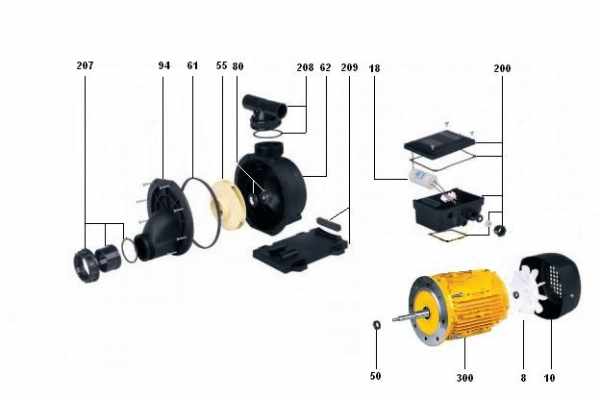 207 94 61 55 80 208 62 209 18 200

50 300 8 10