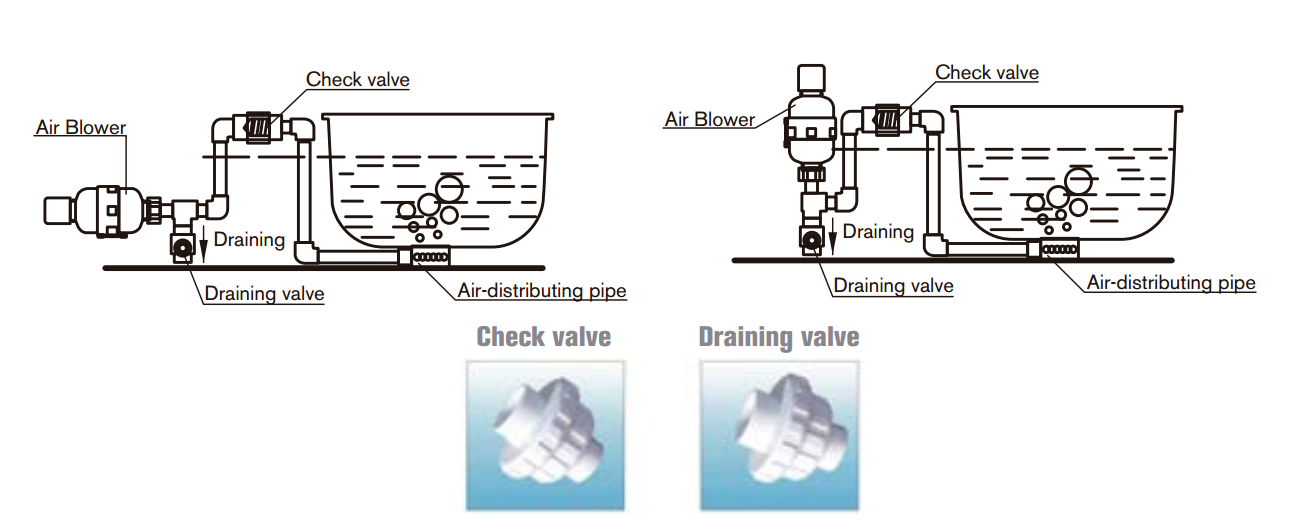 Check valve
Air Blower
Draining
Draining valve
Air-distributing pipe

Check valve
Air Blower
Draining
Draining valve
Air-distributing pipe

Check valve

Draining valve